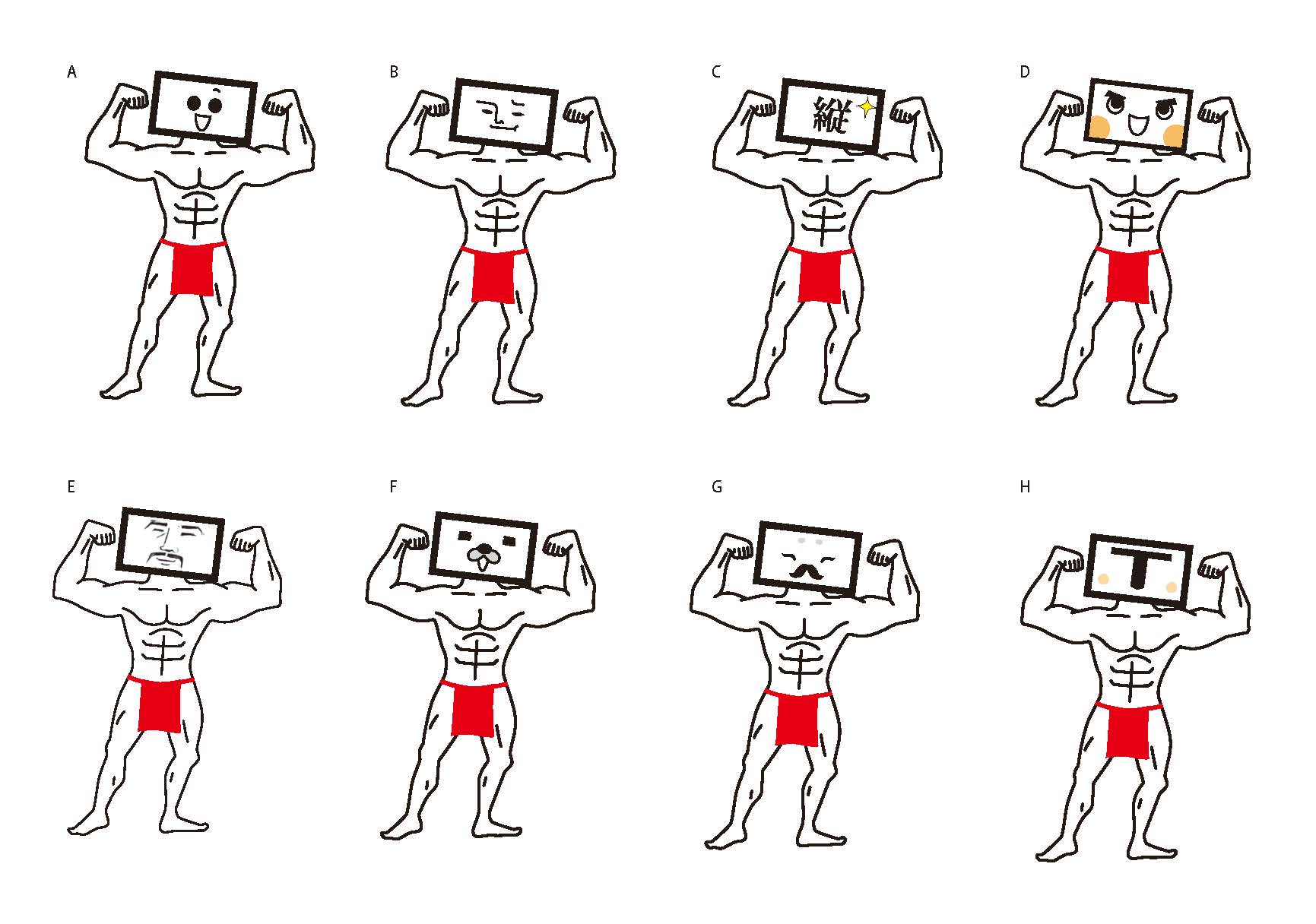 A

B

C

縦

D

E

F

G

H

T